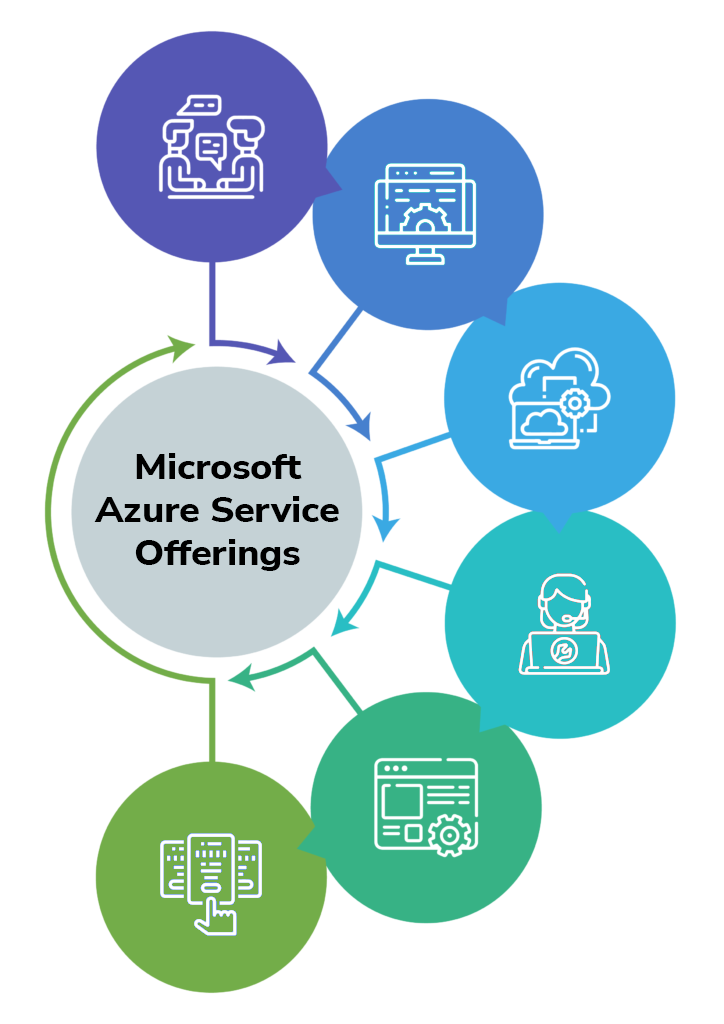 Microsoft Azure Service Offerings