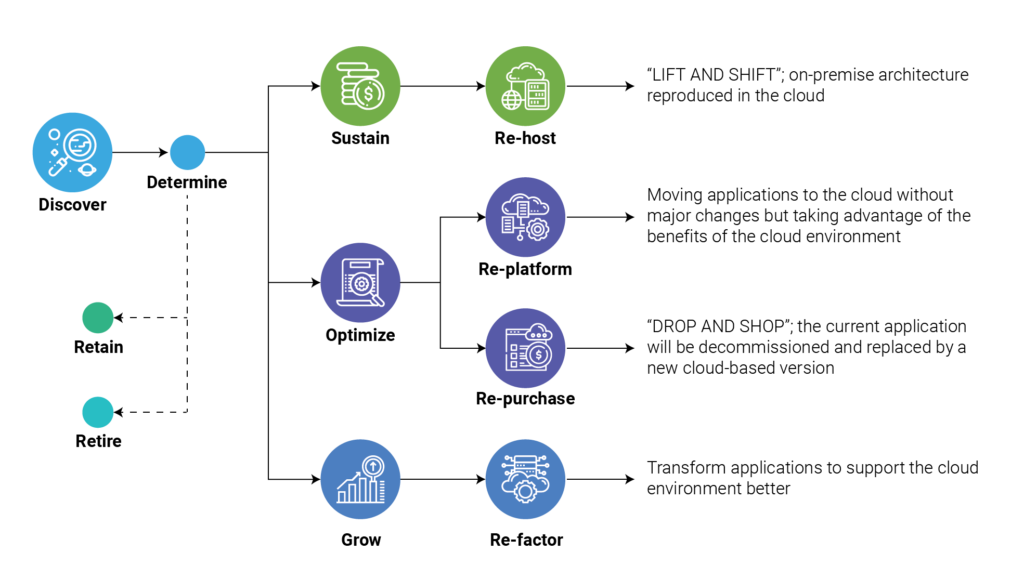 Discover

Determine

Retain

Retire

Sustain

Re-host

"LIFT AND SHIFT"; on-premise architecture reproduced in the cloud

Optimize

Re-platform

Moving applications to the cloud without major changes but taking advantage of the benefits of the cloud environment

Re-purchase

"DROP AND SHOP"; the current application will be decommissioned and replaced by a new cloud-based version

Grow

Re-factor

Transform applications to support the cloud environment better